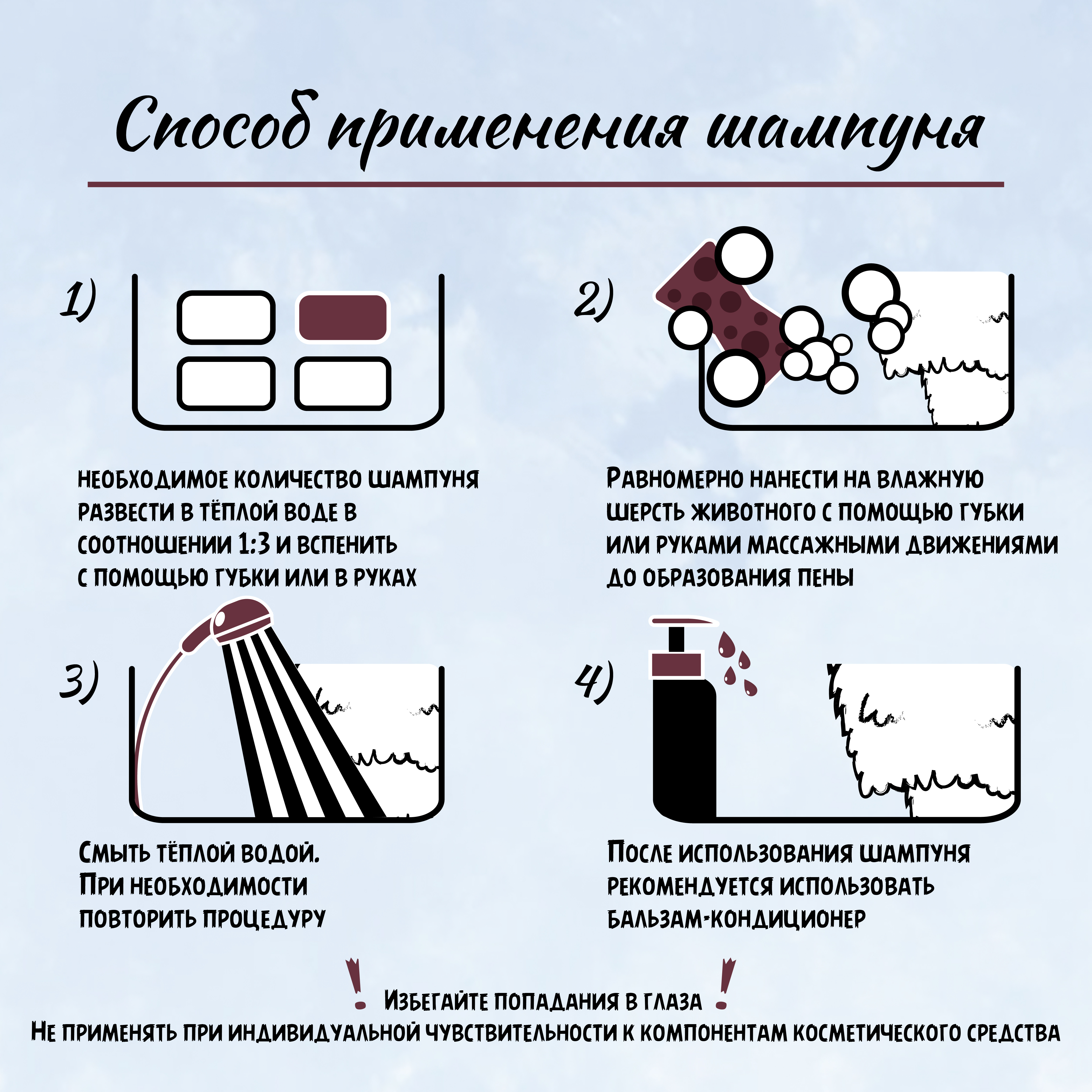 Способ применения шампуня

1)

необходимое количество шампуня развести в тёплой воде в соотношении 1:3 и вспенить с помощью губки или в руках

2)

Равномерно нанести на влажную шерсть животного с помощью губки или руками массажными движениями до образования пены

3)

Смыть тёплой водой. При необходимости повторить процедуру

4)

После использования шампуня рекомендуется использовать бальзам-кондиционер

! Избегайте попадания в глаза !
Не применять при индивидуальной чувствительности к компонентам косметического средства